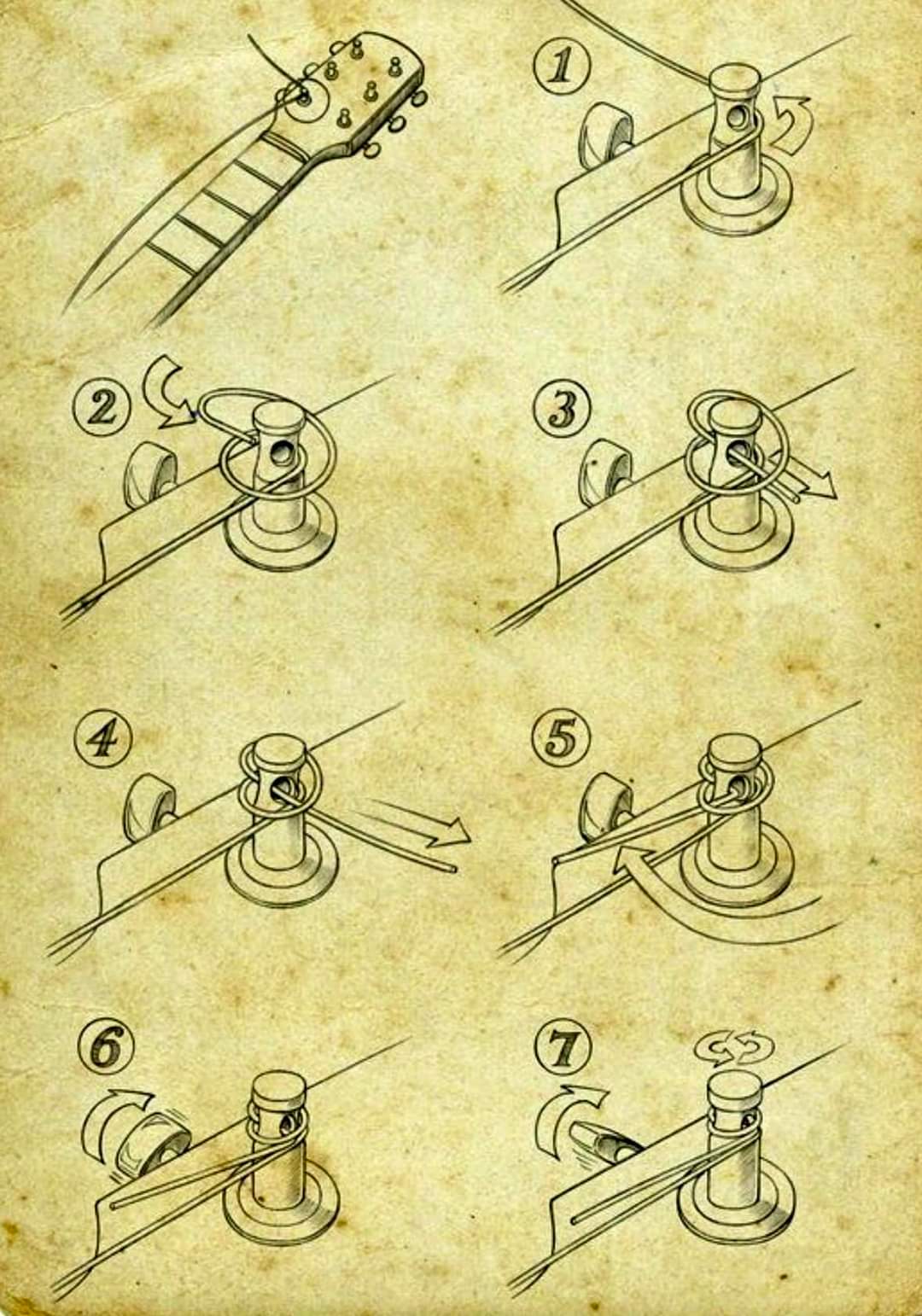 1

2

3

4

5

6

7